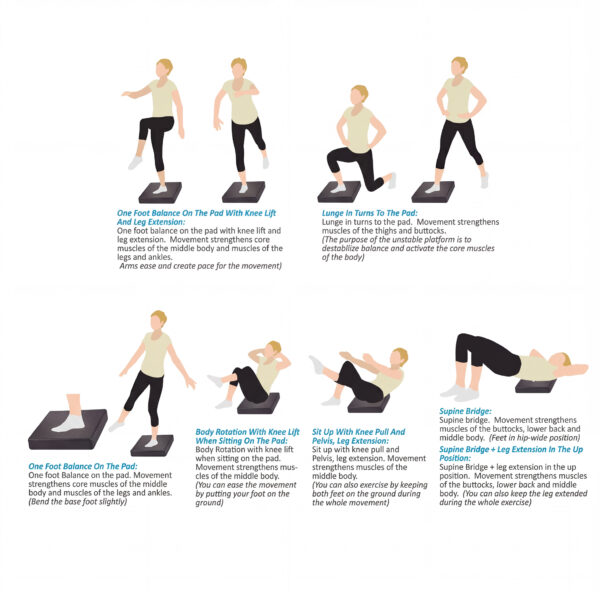 One Foot Balance On The Pad With Knee Lift And Leg Extension:
One foot balance on the pad with knee lift and leg extension. Movement strengthens core muscles of the middle body and muscles of the legs and ankles.
Arms ease and create pace for the movement)

Lunge In Turns To The Pad:
Lunge in turns to the pad. Movement strengthens muscles of the thighs and buttocks.
(The purpose of the unstable platform is to destabilize balance and activate the core muscles of the body)

One Foot Balance On The Pad:
One foot Balance on the pad. Movement strengthens core muscles of the middle body and muscles of the legs and ankles.
(Bend the base foot slightly)

Body Rotation With Knee Lift When Sitting On The Pad:
Body Rotation with knee lift when sitting on the pad. Movement strengthens muscles of the middle body.
(You can ease the movement by putting your foot on the ground)

Sit Up With Knee Pull And Pelvis, Leg Extension:
Sit up with knee pull and Pelvis, leg extension. Movement strengthens muscles of the middle body.
(You can also exercise by keeping both feet on the ground during the whole movement)

Supine Bridge:
Supine bridge. Movement strengthens muscles of the buttocks, lower back and middle body. (Feet in hip-wide position)

Supine Bridge + Leg Extension In The Up Position:
Supine Bridge + leg extension in the up position. Movement strengthens muscles of the buttocks, lower back and middle body. (You can also keep the leg extended during the whole exercise)